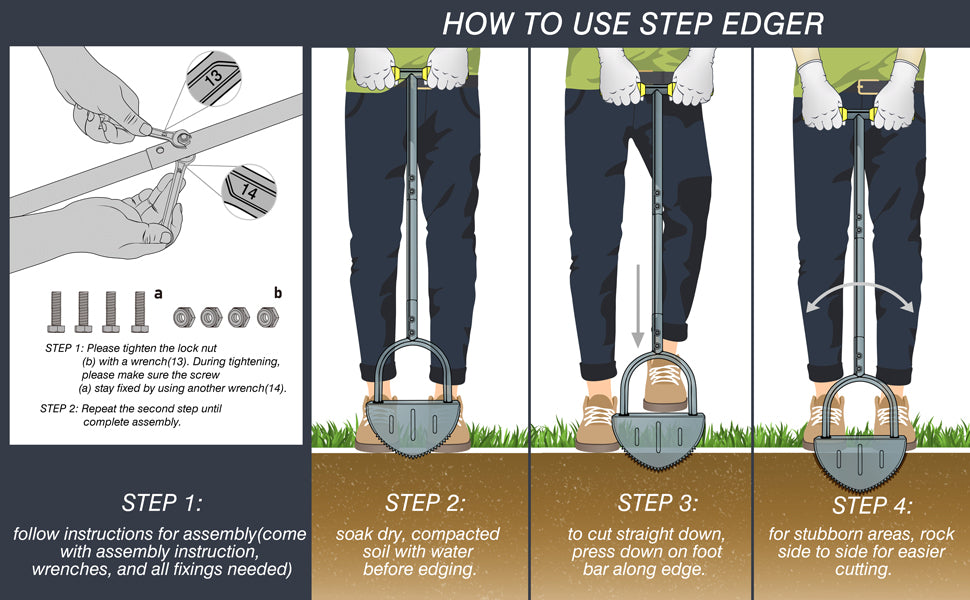 HOW TO USE STEP EDGER

13

14

a

b

STEP 1: Please tighten the lock nut (b) with a wrench(13). During tightening, please make sure the screw (a) stay fixed by using another wrench(14).

STEP 2: Repeat the second step until complete assembly.

STEP 1:

follow instructions for assembly(come with assembly instruction, wrenches, and all fixings needed)

STEP 2:

soak dry, compacted soil with water before edging.

STEP 3:

to cut straight down, press down on foot bar along edge.

STEP 4:

for stubborn areas, rock side to side for easier cutting.